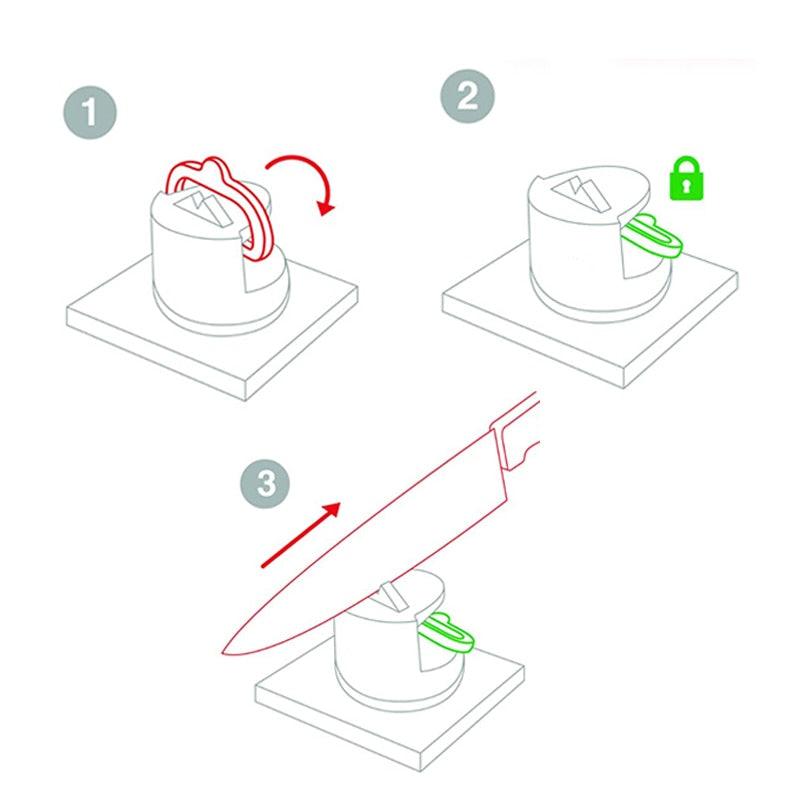 1

2

3