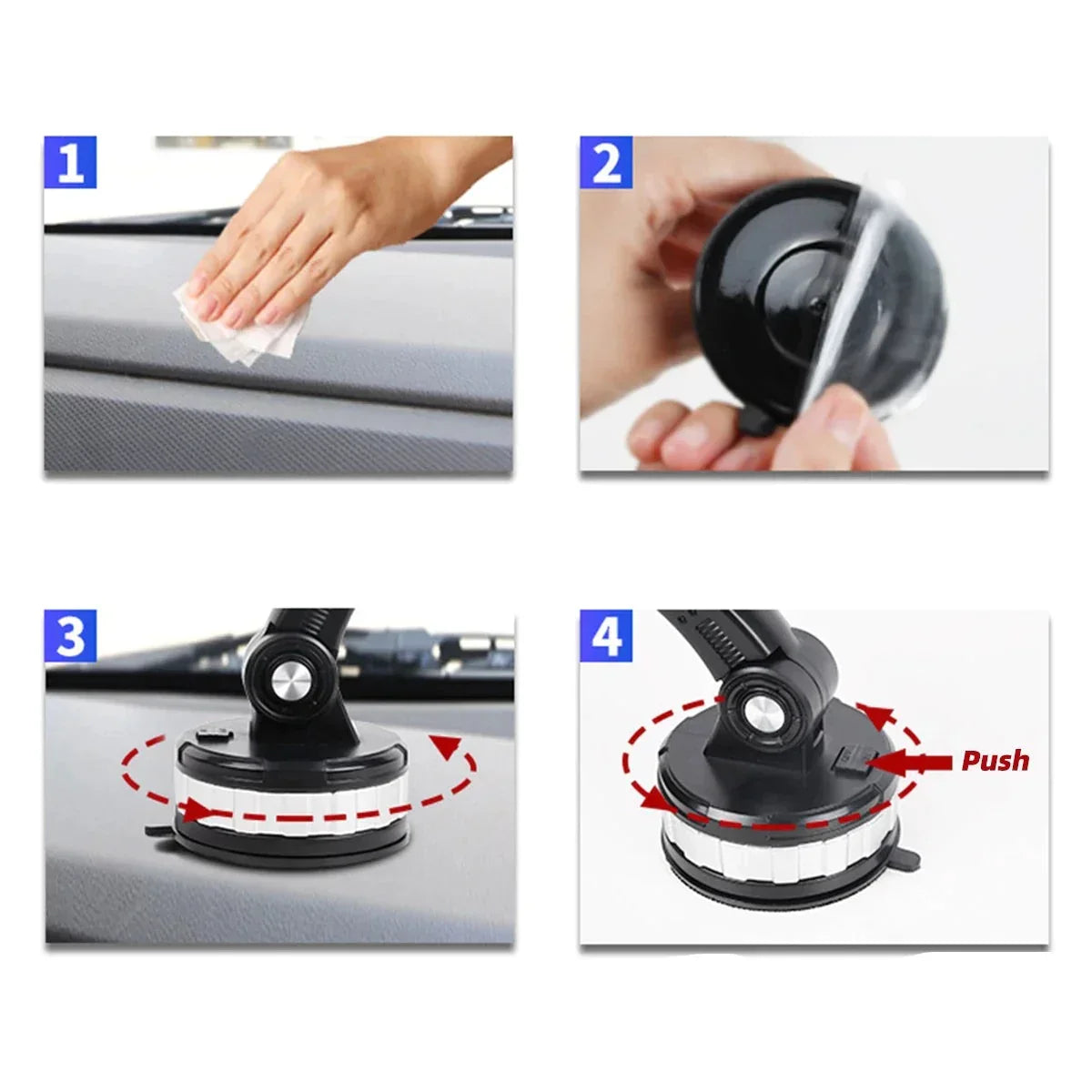 1

2

3

4

Push