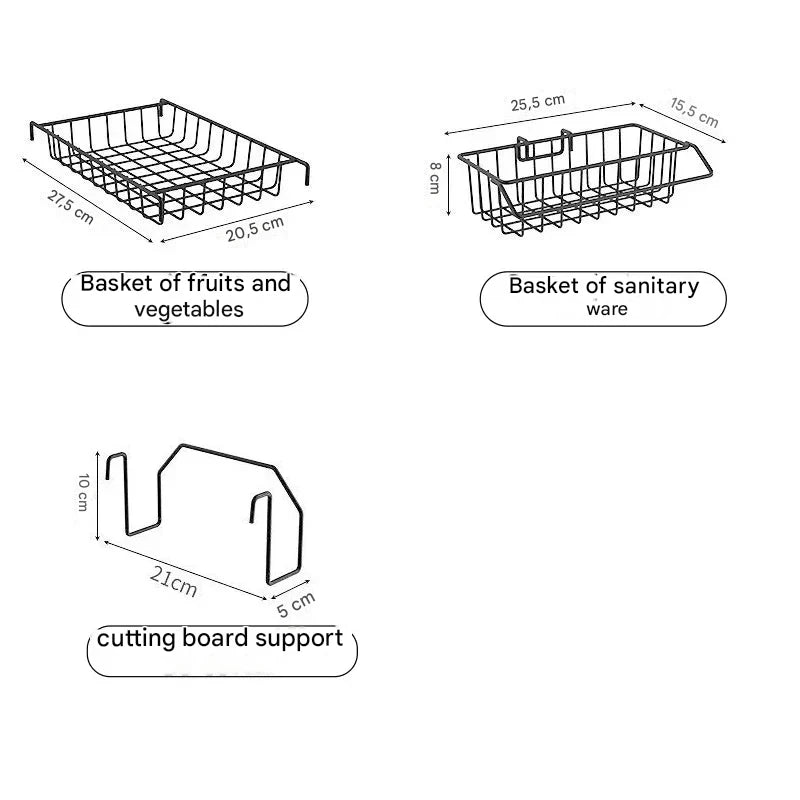 27,5 cm

20,5 cm

Basket of fruits and vegetables

25,5 cm

15,5 cm

8 cm

Basket of sanitary ware

10 cm

21cm

5 cm

cutting board support