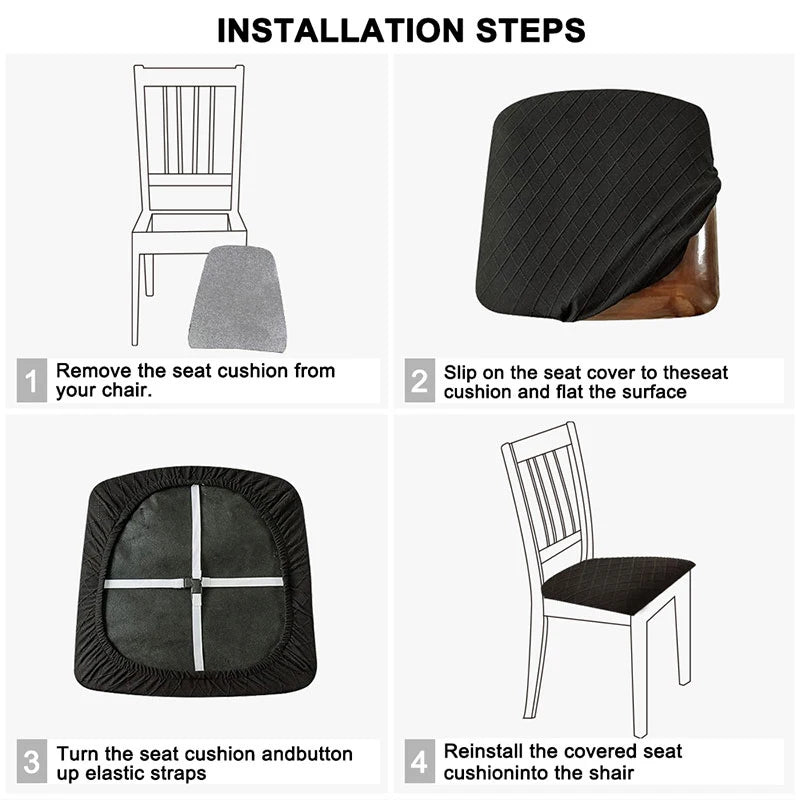 INSTALLATION STEPS

1 Remove the seat cushion from your chair.

2 Slip on the seat cover to theseat cushion and flat the surface

3 Turn the seat cushion andbutton up elastic straps

4 Reinstall the covered seat cushioninto the shair