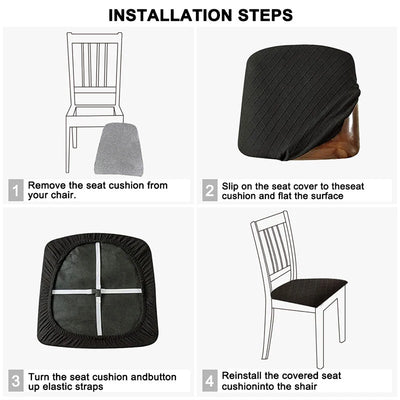 INSTALLATION STEPS

1 Remove the seat cushion from your chair.

2 Slip on the seat cover to theseat cushion and flat the surface

3 Turn the seat cushion andbutton up elastic straps

4 Reinstall the covered seat cushioninto the shair