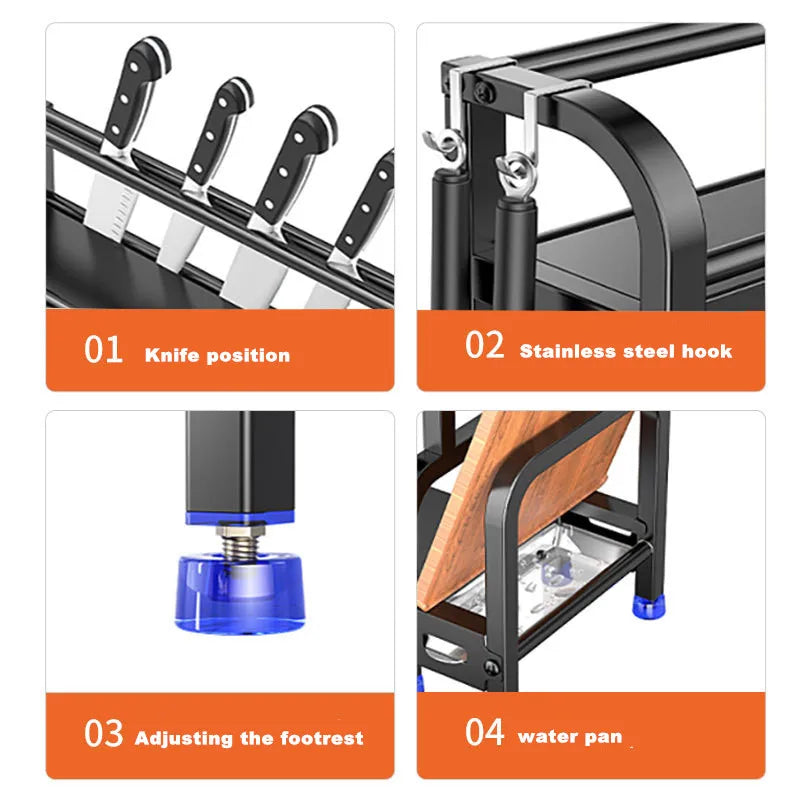 01 Knife position

02 Stainless steel hook

03 Adjusting the footrest

04 water pan