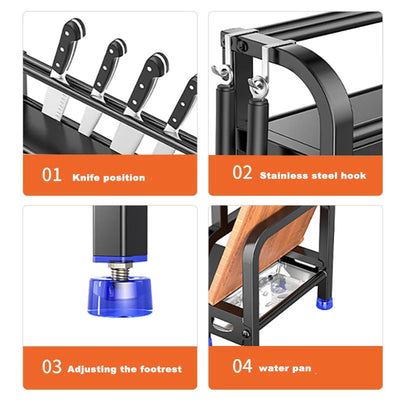 01 Knife position

02 Stainless steel hook

03 Adjusting the footrest

04 water pan