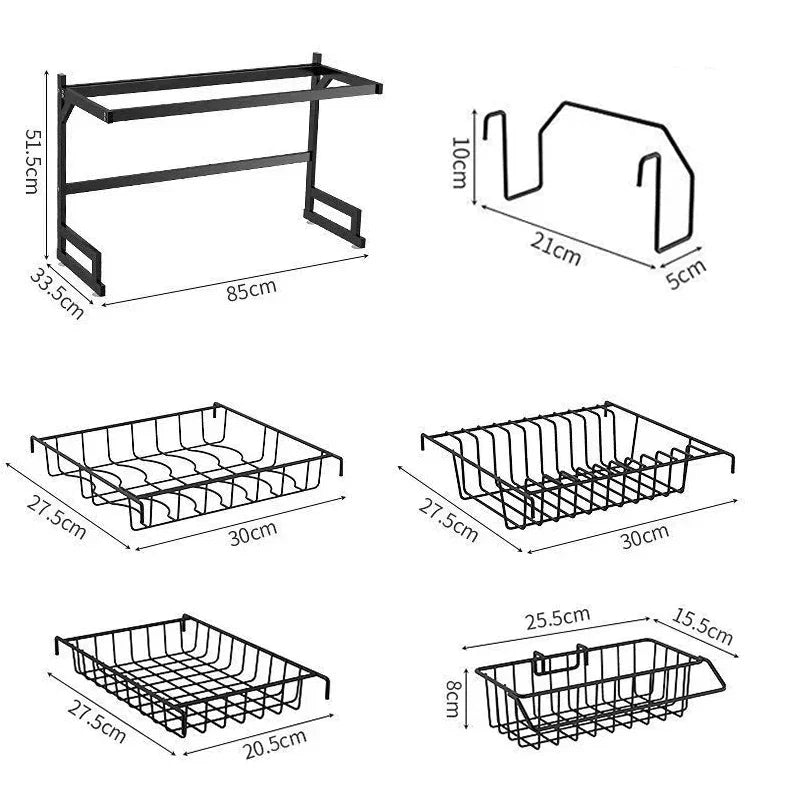 51.5cm
33.5cm
85cm

10cm
21cm
5cm

27.5cm
30cm

27.5cm
30cm

27.5cm
20.5cm

25.5cm
15.5cm
8cm